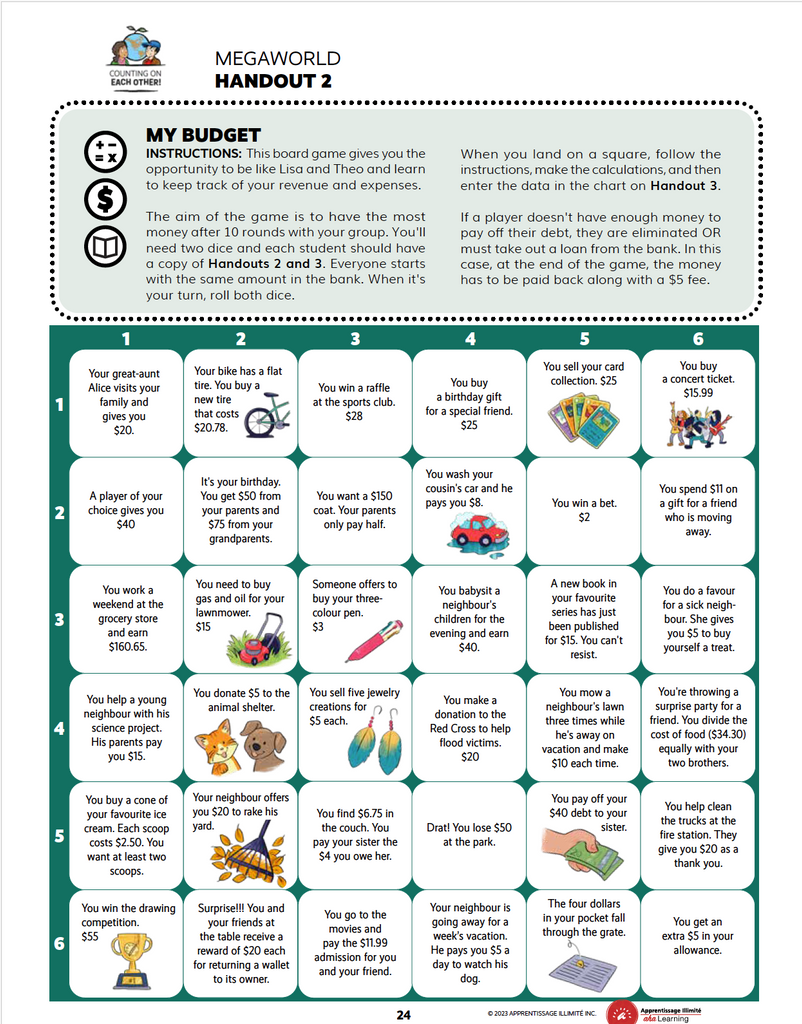 COUNTING ON EACH OTHER!

MEGAWORLD
HANDOUT 2

MY BUDGET
INSTRUCTIONS: This board game gives you the opportunity to be like Lisa and Theo and learn to keep track of your revenue and expenses.

The aim of the game is to have the most money after 10 rounds with your group. You'll need two dice and each student should have a copy of Handouts 2 and 3. Everyone starts with the same amount in the bank. When it's your turn, roll both dice.

When you land on a square, follow the instructions, make the calculations, and then enter the data in the chart on Handout 3.

If a player doesn't have enough money to pay off their debt, they are eliminated OR must take out a loan from the bank. In this case, at the end of the game, the money has to be paid back along with a $5 fee.

| | 1 | 2 | 3 | 4 | 5 | 6 |
|---|---|---|---|---|---|---|
| 1 | Your great-aunt Alice visits your family and gives you $20. | Your bike has a flat tire. You buy a new tire that costs $20.78. | You win a raffle at the sports club. $28 | You buy a birthday gift for a special friend. $25 | You sell your card collection. $25 | You buy a concert ticket. $15.99 |
| 2 | A player of your choice gives you $40 | It's your birthday. You get $50 from your parents and $75 from your grandparents. | You want a $150 coat. Your parents only pay half. | You wash your cousin's car and he pays you $8. | You win a bet. $2 | You spend $11 on a gift for a friend who is moving away. |
| 3 | You work a weekend at the grocery store and earn $160.65. | You need to buy gas and oil for your lawnmower. $15 | Someone offers to buy your three-colour pen. $3 | You babysit a neighbour's children for the evening and earn $40. | A new book in your favourite series has just been published for $15. You can't resist. | You do a favour for a sick neighbour. She gives you $5 to buy yourself a treat. |
| 4 | You help a young neighbour with his science project. His parents pay you $15. | You donate $5 to the animal shelter. | You sell five jewelry creations for $5 each. | You make a donation to the Red Cross to help flood victims. $20 | You mow a neighbour's lawn three times while he's away on vacation and make $10 each time. | You're throwing a surprise party for a friend. You divide the cost of food ($34.30) equally with your two brothers. |
| 5 | You buy a cone of your favourite ice cream. Each scoop costs $2.50. You want at least two scoops. | Your neighbour offers you $20 to rake his yard. | You find $6.75 in the couch. You pay your sister the $4 you owe her. | Drat! You lose $50 at the park. | You pay off your $40 debt to your sister. | You help clean the trucks at the fire station. They give you $20 as a thank you. |
| 6 | You win the drawing competition. $55 | Surprise!!! You and your friends at the table receive a reward of $20 each for returning a wallet to its owner. | You go to the movies and pay the $11.99 admission for you and your friend. | Your neighbour is going away for a week's vacation. He pays you $5 a day to watch his dog. | The four dollars in your pocket fall through the grate. | You get an extra $5 in your allowance. |

24
© 2023 APPRENTISSAGE ILLIMITÉ INC.
Apprentissage Illimité
aha Learning